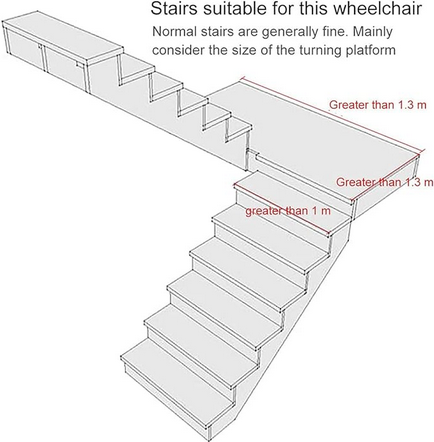 Stairs suitable for this wheelchair

Normal stairs are generally fine. Mainly consider the size of the turning platform

Greater than 1.3 m

Greater than 1.3 m

greater than 1 m